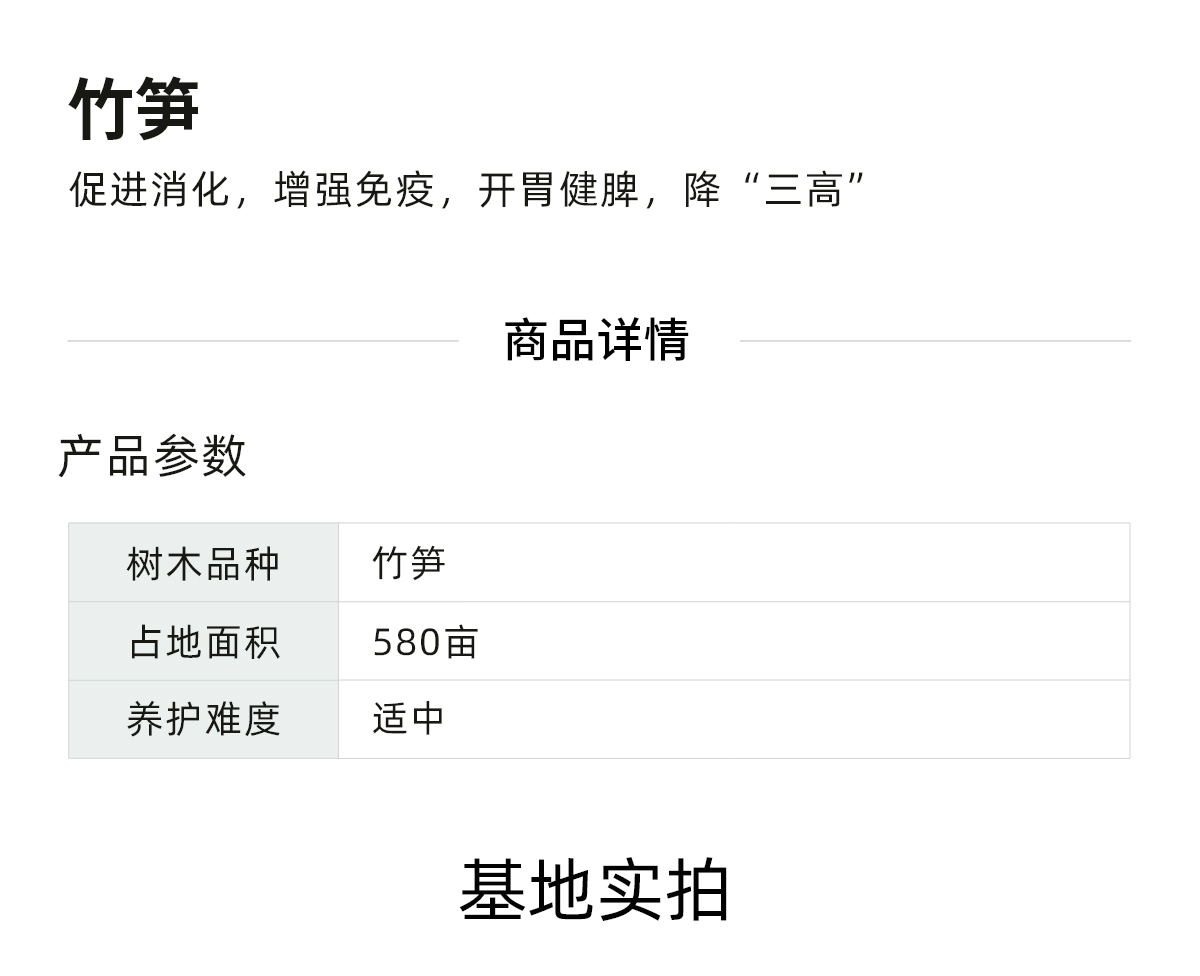 竹笋

促进消化，增强免疫，开胃健脾，降“三高”

商品详情

产品参数

| 树木品种 | 竹笋 |
|---|---|
| 占地面积 | 580亩 |
| 养护难度 | 适中 |

基地实拍